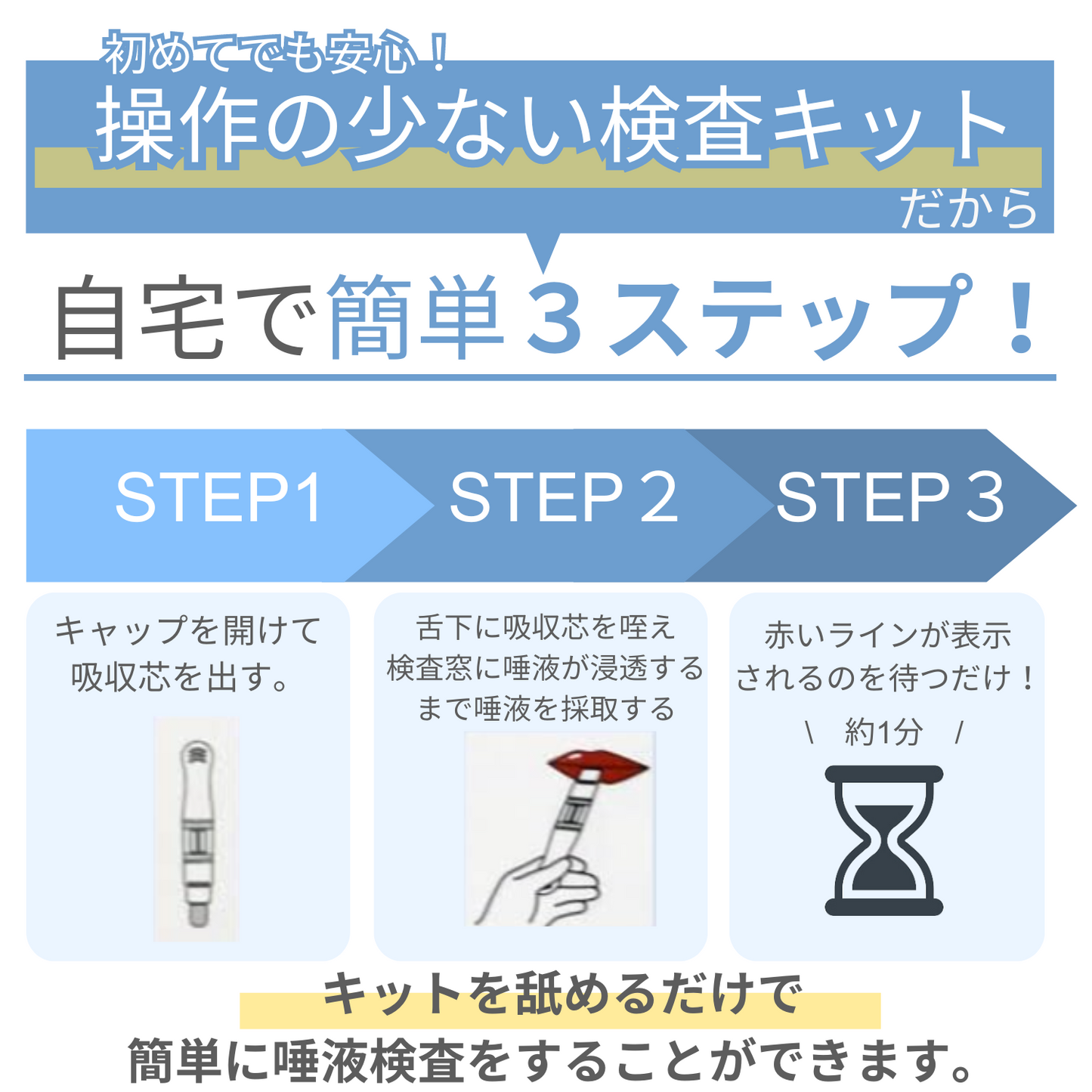 初めてでも安心！
操作の少ない検査キット
だから

自宅で簡単３ステップ！

STEP1

STEP 2

STEP 3

キャップを開けて吸収芯を出す。

舌下に吸収芯を咥え検査窓に唾液が浸透するまで唾液を採取する

赤いラインが表示されるのを待つだけ！
\ 約1分 /

キットを舐めるだけで
簡単に唾液検査をすることができます。